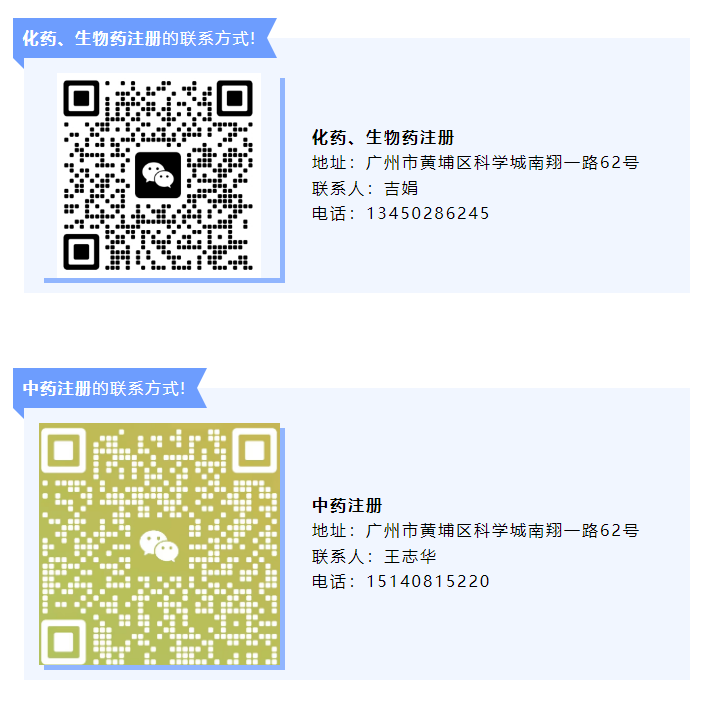 化药、生物药注册的联系方式!

化药、生物药注册
地址：广州市黄埔区科学城南翔一路62号
联系人：吉娟
电话：13450286245

中药注册的联系方式!

中药注册
地址：广州市黄埔区科学城南翔一路62号
联系人：王志华
电话：15140815220